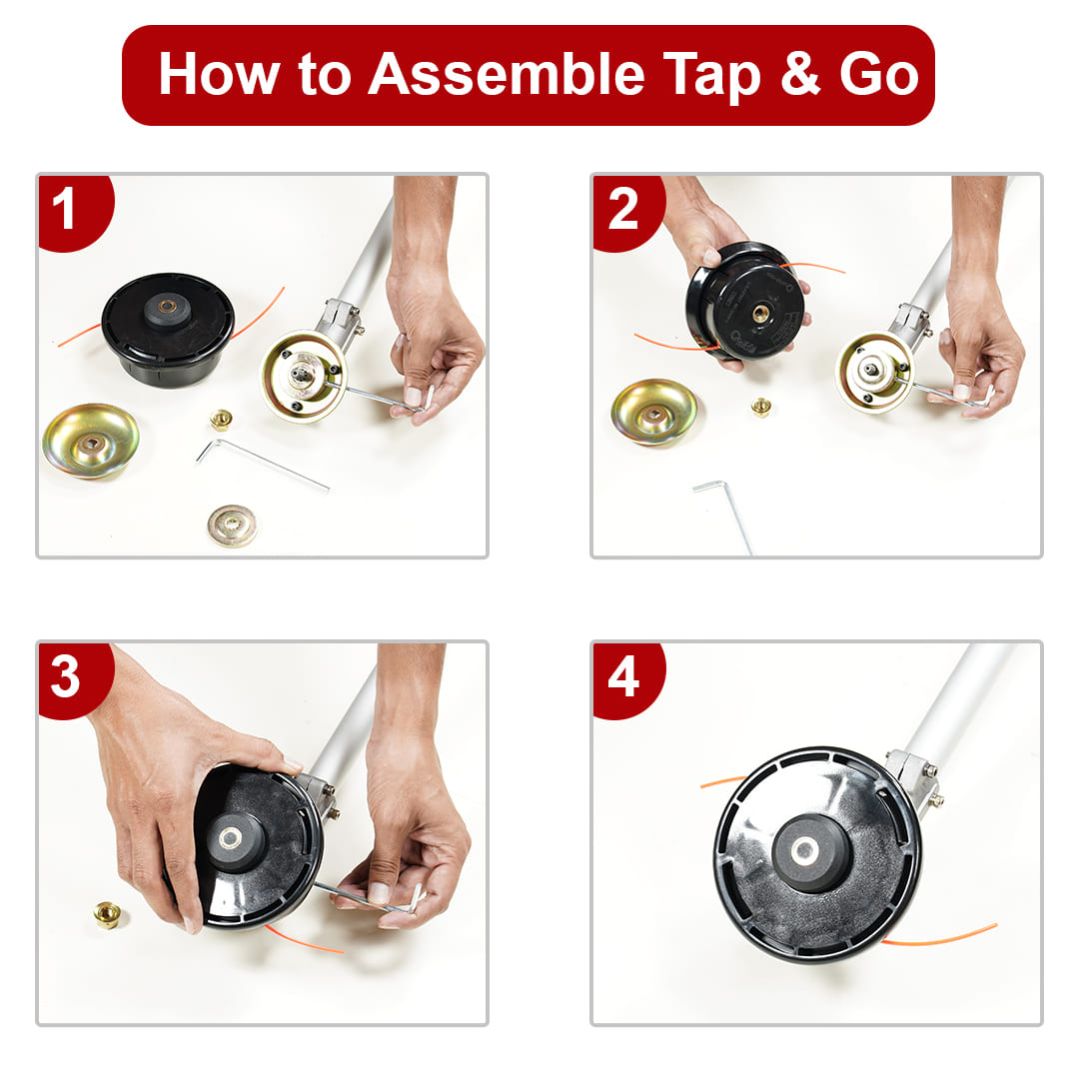 How to Assemble Tap & Go

1

2

3

4